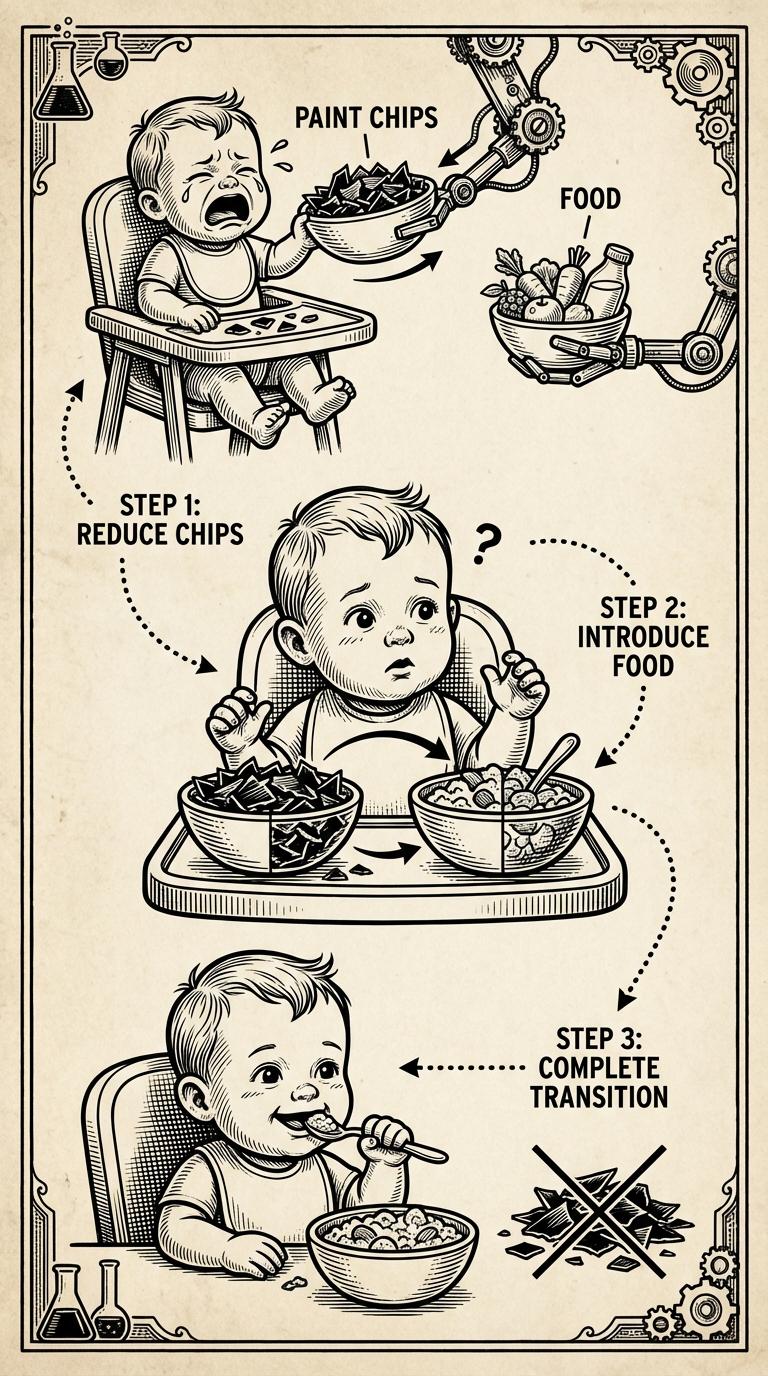 PAINT CHIPS

FOOD

STEP 1:
REDUCE CHIPS

?

STEP 2:
INTRODUCE
FOOD

STEP 3:
COMPLETE
TRANSITION