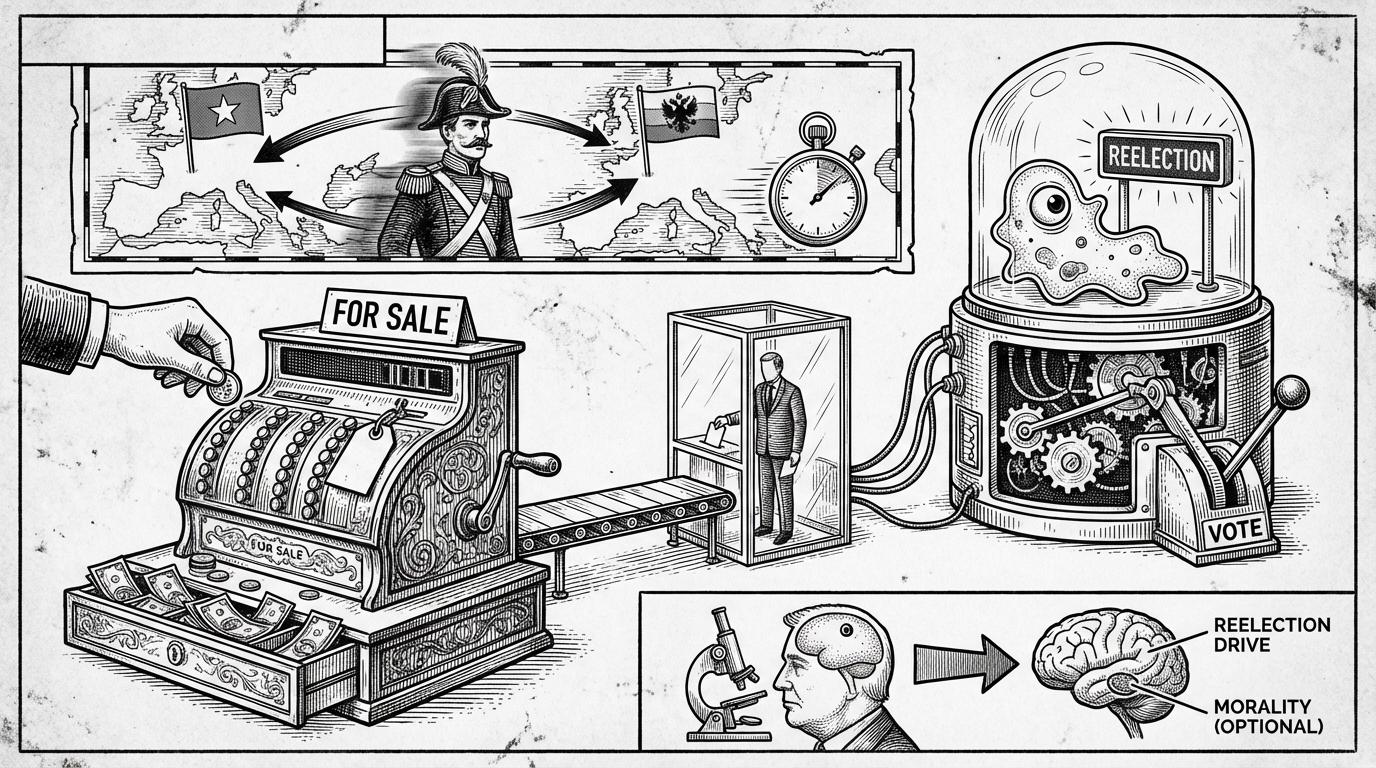 REELECTION

FOR SALE

FOR SALE

VOTE

REELECTION DRIVE

MORALITY (OPTIONAL)