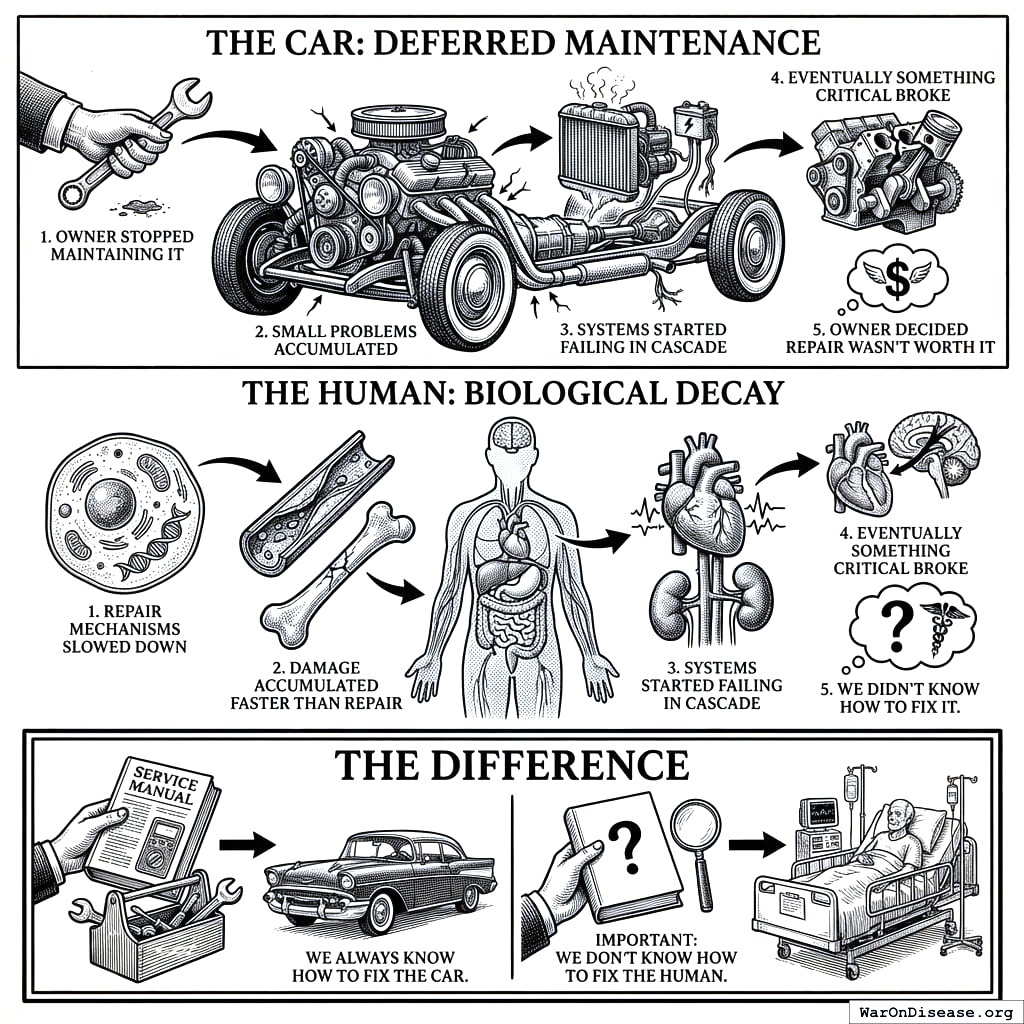 THE CAR: DEFERRED MAINTENANCE

1. OWNER STOPPED MAINTAINING IT

2. SMALL PROBLEMS ACCUMULATED

3. SYSTEMS STARTED FAILING IN CASCADE

4. EVENTUALLY SOMETHING CRITICAL BROKE

$

5. OWNER DECIDED REPAIR WASN'T WORTH IT

THE HUMAN: BIOLOGICAL DECAY

1. REPAIR MECHANISMS SLOWED DOWN

2. DAMAGE ACCUMULATED FASTER THAN REPAIR

3. SYSTEMS STARTED FAILING IN CASCADE

4. EVENTUALLY SOMETHING CRITICAL BROKE

?

5. WE DIDN'T KNOW HOW TO FIX IT.

THE DIFFERENCE

SERVICE MANUAL

WE ALWAYS KNOW HOW TO FIX THE CAR.

?

IMPORTANT: WE DON'T KNOW HOW TO FIX THE HUMAN.

WarOnDisease.org