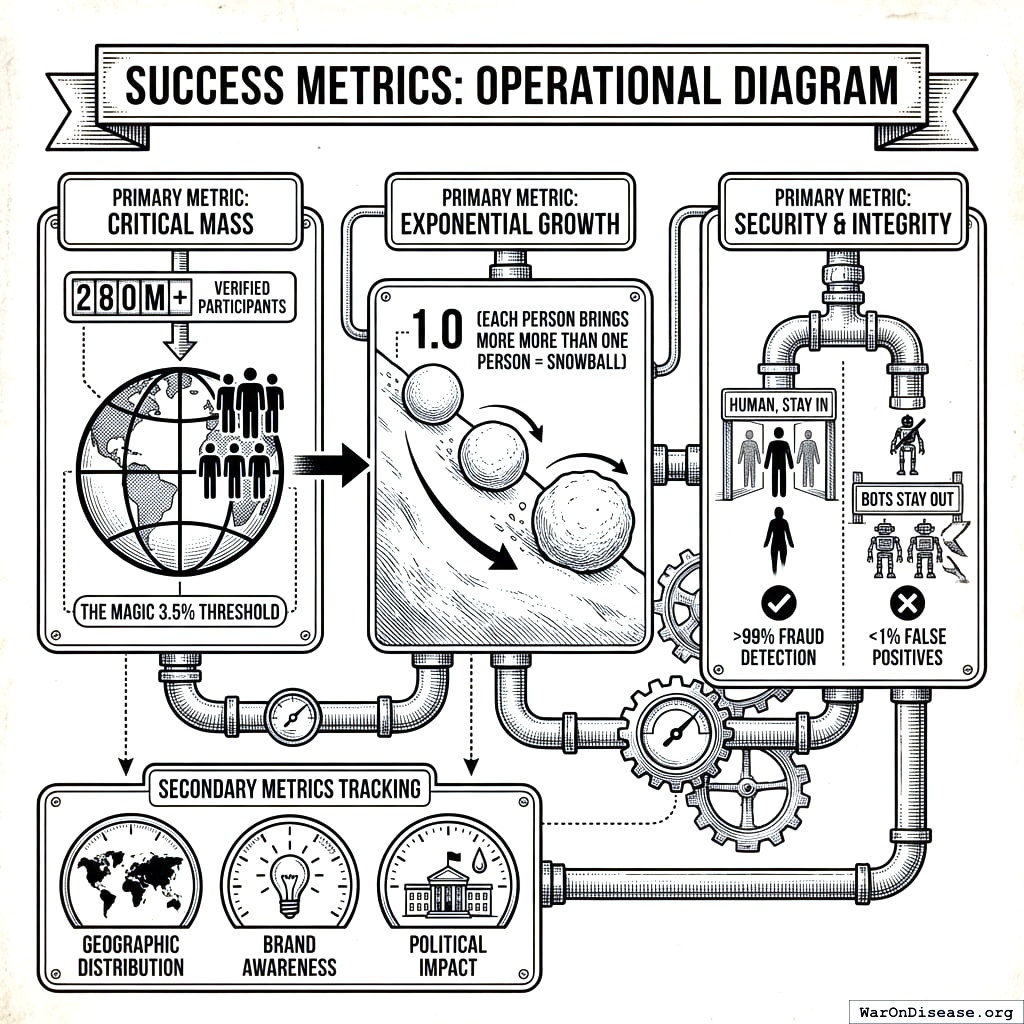 SUCCESS METRICS: OPERATIONAL DIAGRAM

PRIMARY METRIC:
CRITICAL MASS

280M+ VERIFIED PARTICIPANTS

THE MAGIC 3.5% THRESHOLD

PRIMARY METRIC:
EXPONENTIAL GROWTH

1.0 (EACH PERSON BRINGS MORE MORE THAN ONE PERSON = SNOWBALL)

PRIMARY METRIC:
SECURITY & INTEGRITY

HUMAN, STAY IN

BOTS STAY OUT

>99% FRAUD DETECTION

<1% FALSE POSITIVES

SECONDARY METRICS TRACKING

GEOGRAPHIC DISTRIBUTION

BRAND AWARENESS

POLITICAL IMPACT

WarOnDisease.org