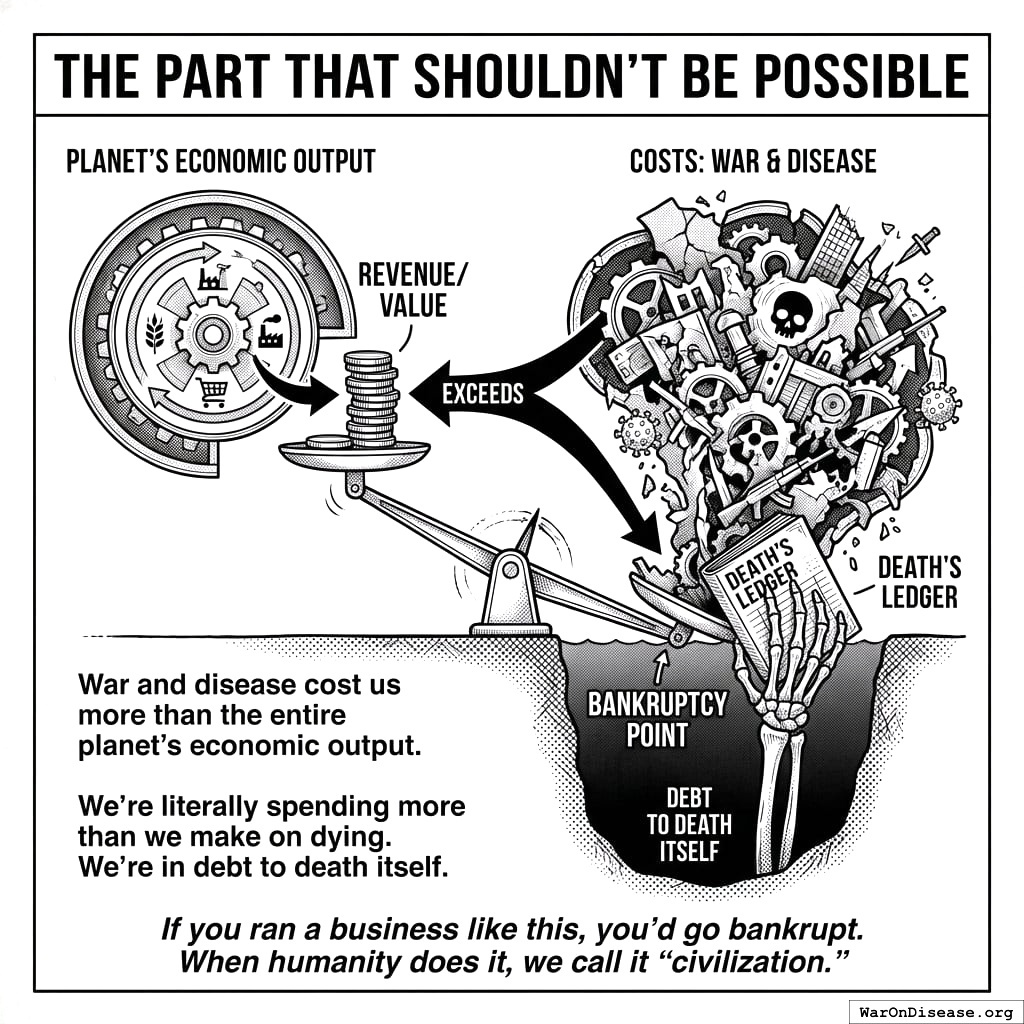 THE PART THAT SHOULDN'T BE POSSIBLE

PLANET'S ECONOMIC OUTPUT

COSTS: WAR & DISEASE

REVENUE/ VALUE

EXCEEDS

DEATH'S LEDGER

DEATH'S LEDGER

BANKRUPTCY POINT

DEBT TO DEATH ITSELF

War and disease cost us more than the entire planet's economic output.

We're literally spending more than we make on dying. We're in debt to death itself.

If you ran a business like this, you'd go bankrupt. When humanity does it, we call it "civilization."

WarOnDisease.org