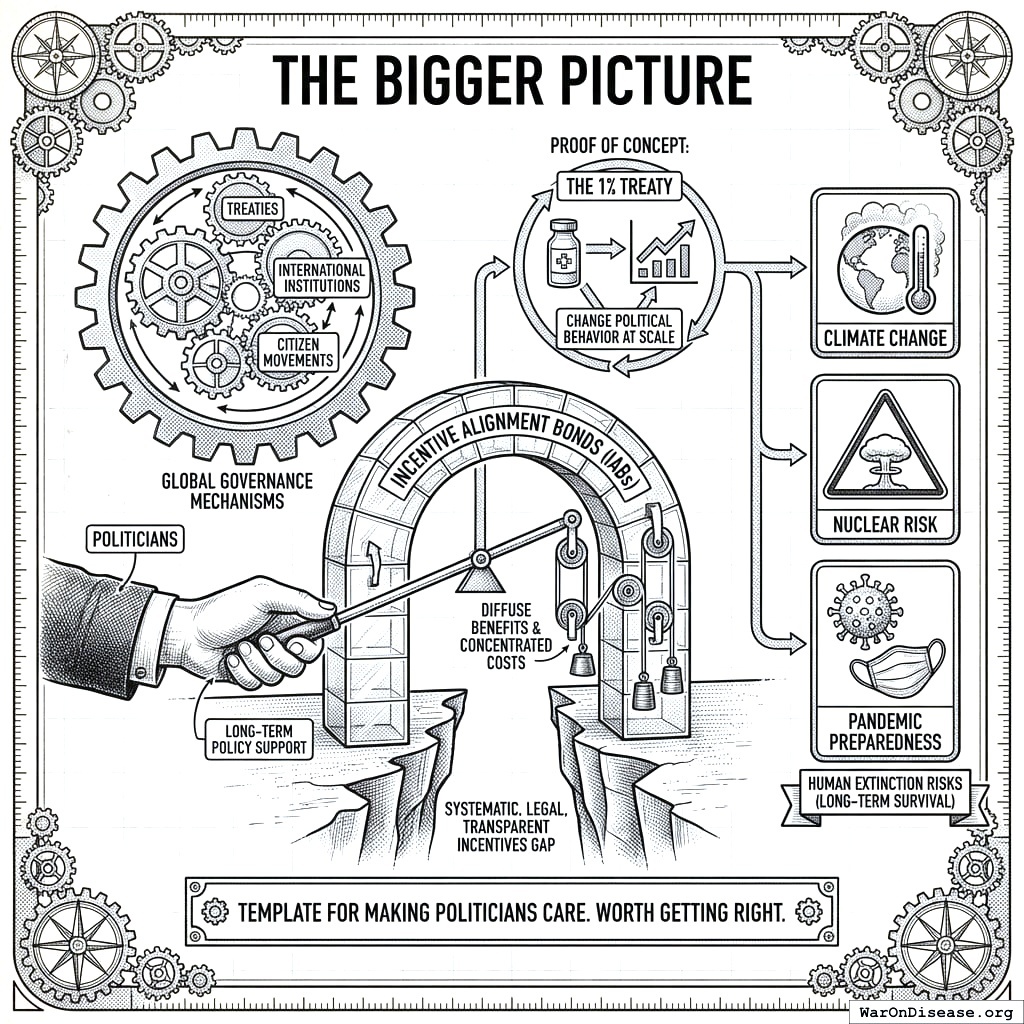 THE BIGGER PICTURE

TREATIES

INTERNATIONAL INSTITUTIONS

CITIZEN MOVEMENTS

GLOBAL GOVERNANCE MECHANISMS

PROOF OF CONCEPT:

THE 1% TREATY

CHANGE POLITICAL BEHAVIOR AT SCALE

CLIMATE CHANGE

NUCLEAR RISK

PANDEMIC PREPAREDNESS

HUMAN EXTINCTION RISKS (LONG-TERM SURVIVAL)

INCENTIVE ALIGNMENT BONDS (IABs)

POLITICIANS

DIFFUSE BENEFITS & CONCENTRATED COSTS

LONG-TERM POLICY SUPPORT

SYSTEMATIC, LEGAL, TRANSPARENT INCENTIVES GAP

TEMPLATE FOR MAKING POLITICIANS CARE. WORTH GETTING RIGHT.

WarOnDisease.org