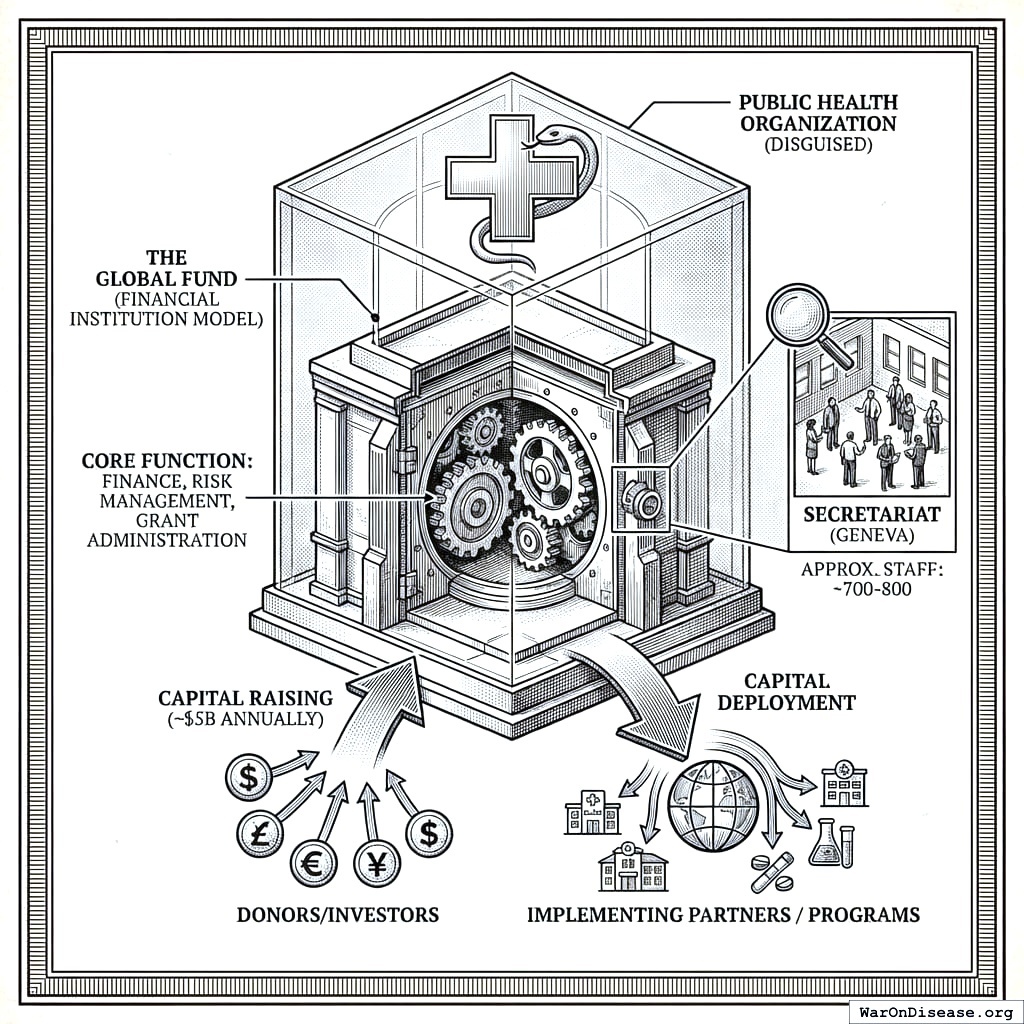 PUBLIC HEALTH ORGANIZATION
(DISGUISED)

THE GLOBAL FUND
(FINANCIAL INSTITUTION MODEL)

CORE FUNCTION:
FINANCE, RISK MANAGEMENT, GRANT ADMINISTRATION

SECRETARIAT
(GENEVA)

APPROX. STAFF:
~700-800

CAPITAL RAISING
(~$5B ANNUALLY)

CAPITAL DEPLOYMENT

$ £ € ¥ $

DONORS/INVESTORS

IMPLEMENTING PARTNERS / PROGRAMS

WarOnDisease.org