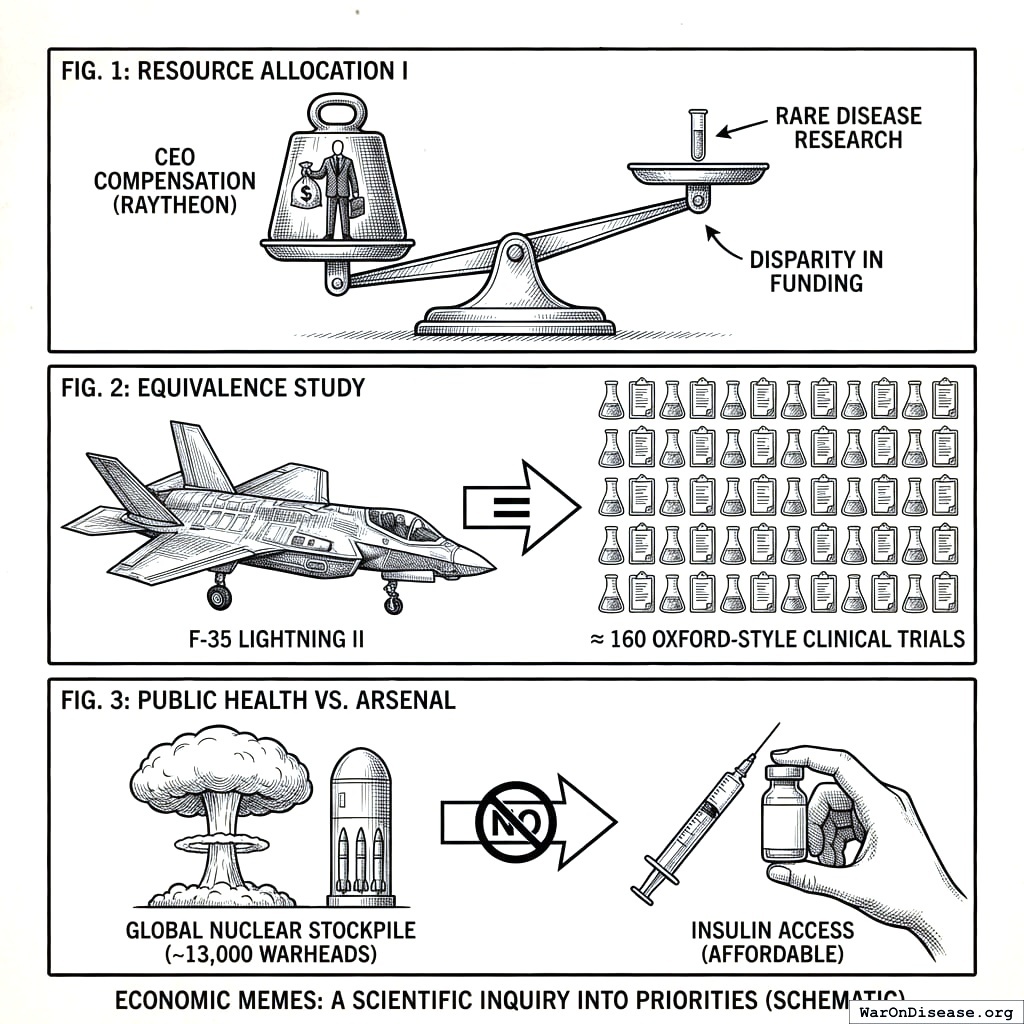 FIG. 1: RESOURCE ALLOCATION I

CEO COMPENSATION (RAYTHEON)

$

RARE DISEASE RESEARCH

DISPARITY IN FUNDING

FIG. 2: EQUIVALENCE STUDY

=

F-35 LIGHTNING II

≈ 160 OXFORD-STYLE CLINICAL TRIALS

FIG. 3: PUBLIC HEALTH VS. ARSENAL

NO

GLOBAL NUCLEAR STOCKPILE (~13,000 WARHEADS)

INSULIN ACCESS (AFFORDABLE)

ECONOMIC MEMES: A SCIENTIFIC INQUIRY INTO PRIORITIES (SCHEMATIC)

WarOnDisease.org