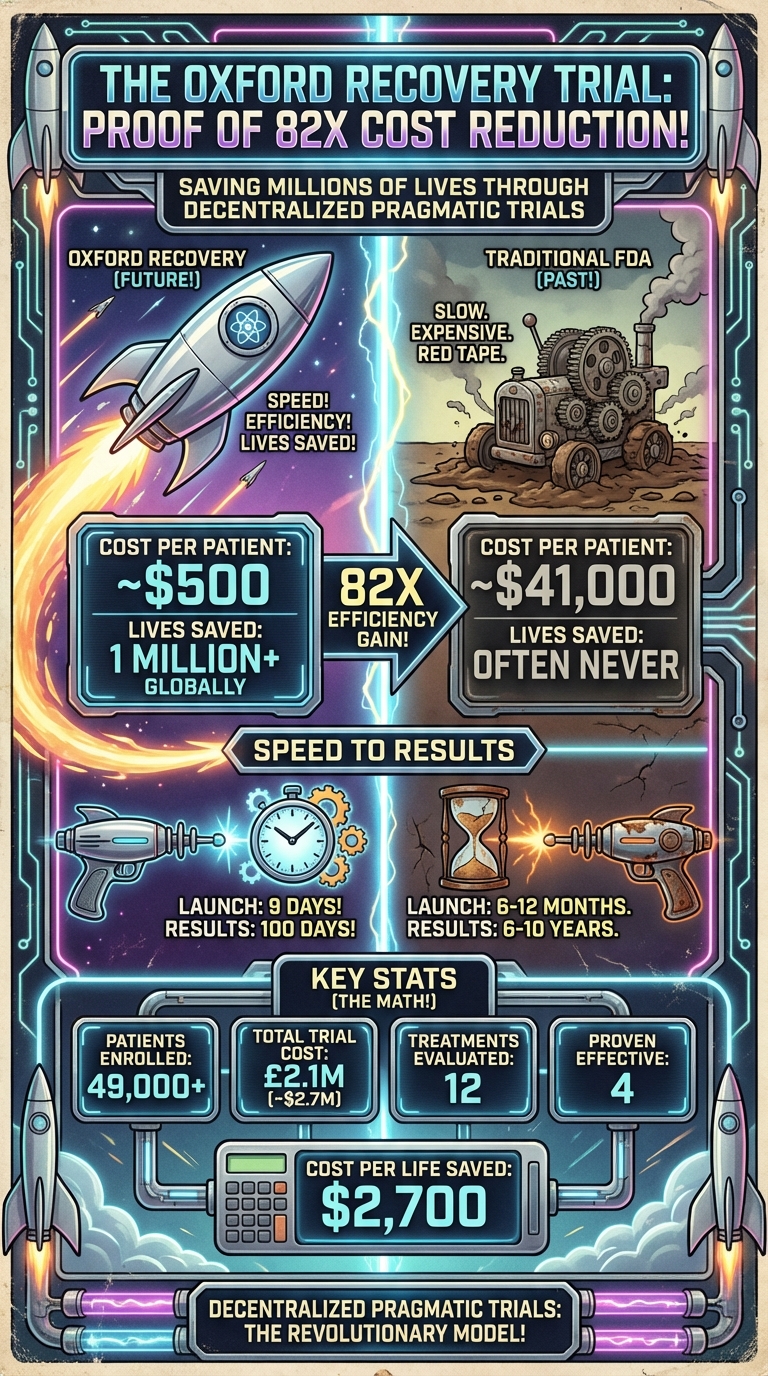 THE OXFORD RECOVERY TRIAL: PROOF OF 82X COST REDUCTION!

SAVING MILLIONS OF LIVES THROUGH DECENTRALIZED PRAGMATIC TRIALS

OXFORD RECOVERY (FUTURE!)

SPEED! EFFICIENCY! LIVES SAVED!

TRADITIONAL FDA (PAST!)

SLOW. EXPENSIVE. RED TAPE.

COST PER PATIENT: ~$500
LIVES SAVED: 1 MILLION+ GLOBALLY

82X EFFICIENCY GAIN!

COST PER PATIENT: ~$41,000
LIVES SAVED: OFTEN NEVER

SPEED TO RESULTS

LAUNCH: 9 DAYS! RESULTS: 100 DAYS!

LAUNCH: 6-12 MONTHS. RESULTS: 6-10 YEARS.

KEY STATS (THE MATH!)

PATIENTS ENROLLED: 49,000+

TOTAL TRIAL COST: £2.1M (~$2.7M)

TREATMENTS EVALUATED: 12

PROVEN EFFECTIVE: 4

COST PER LIFE SAVED: $2,700

DECENTRALIZED PRAGMATIC TRIALS: THE REVOLUTIONARY MODEL!