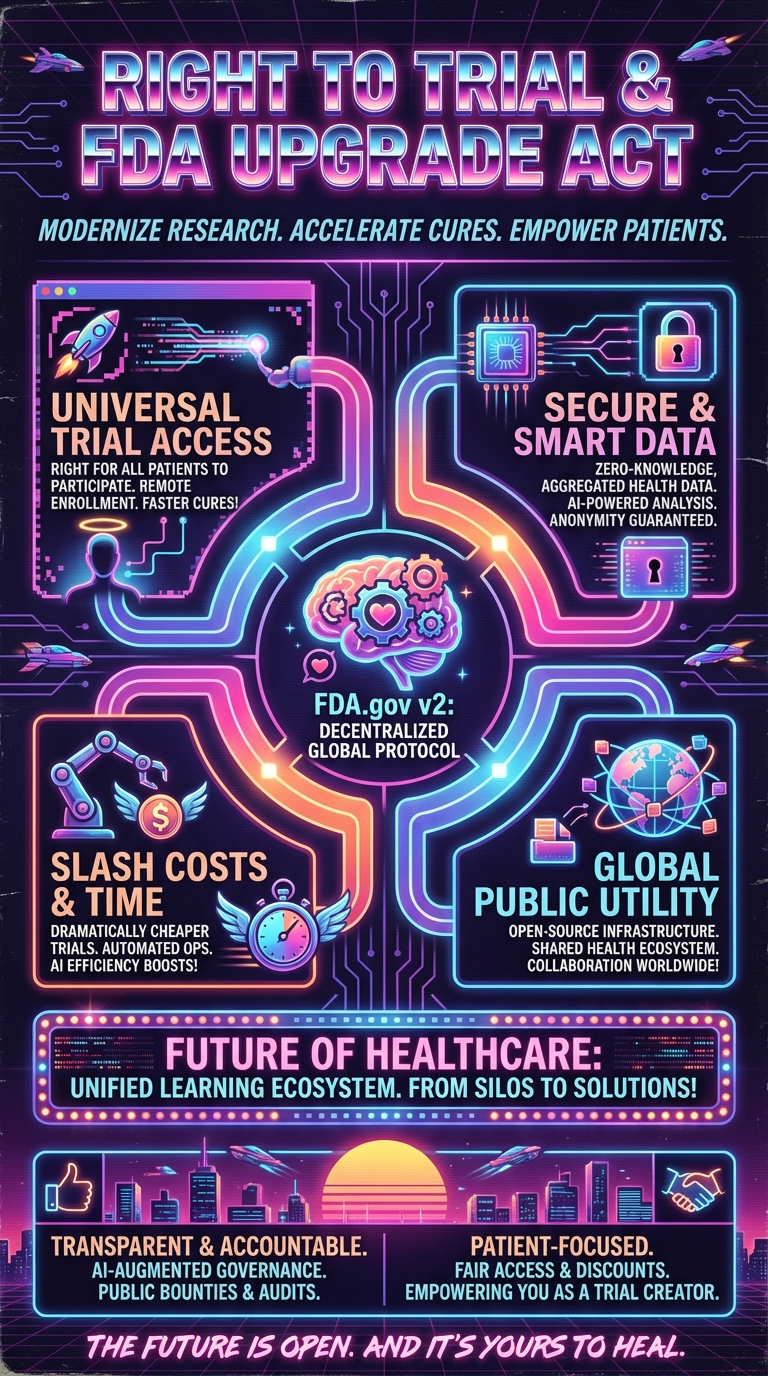 RIGHT TO TRIAL & FDA UPGRADE ACT

MODERNIZE RESEARCH. ACCELERATE CURES. EMPOWER PATIENTS.

UNIVERSAL TRIAL ACCESS
RIGHT FOR ALL PATIENTS TO PARTICIPATE. REMOTE ENROLLMENT. FASTER CURES!

SECURE & SMART DATA
ZERO-KNOWLEDGE, AGGREGATED HEALTH DATA. AI-POWERED ANALYSIS. ANONYMITY GUARANTEED.

FDA.gov v2:
DECENTRALIZED GLOBAL PROTOCOL

SLASH COSTS & TIME
DRAMATICALLY CHEAPER TRIALS. AUTOMATED OPS. AI EFFICIENCY BOOSTS!

GLOBAL PUBLIC UTILITY
OPEN-SOURCE INFRASTRUCTURE. SHARED HEALTH ECOSYSTEM. COLLABORATION WORLDWIDE!

FUTURE OF HEALTHCARE:
UNIFIED LEARNING ECOSYSTEM. FROM SILOS TO SOLUTIONS!

TRANSPARENT & ACCOUNTABLE.
AI-AUGMENTED GOVERNANCE.
PUBLIC BOUNTIES & AUDITS.

PATIENT-FOCUSED.
FAIR ACCESS & DISCOUNTS.
EMPOWERING YOU AS A TRIAL CREATOR.

THE FUTURE IS OPEN. AND IT'S YOURS TO HEAL.