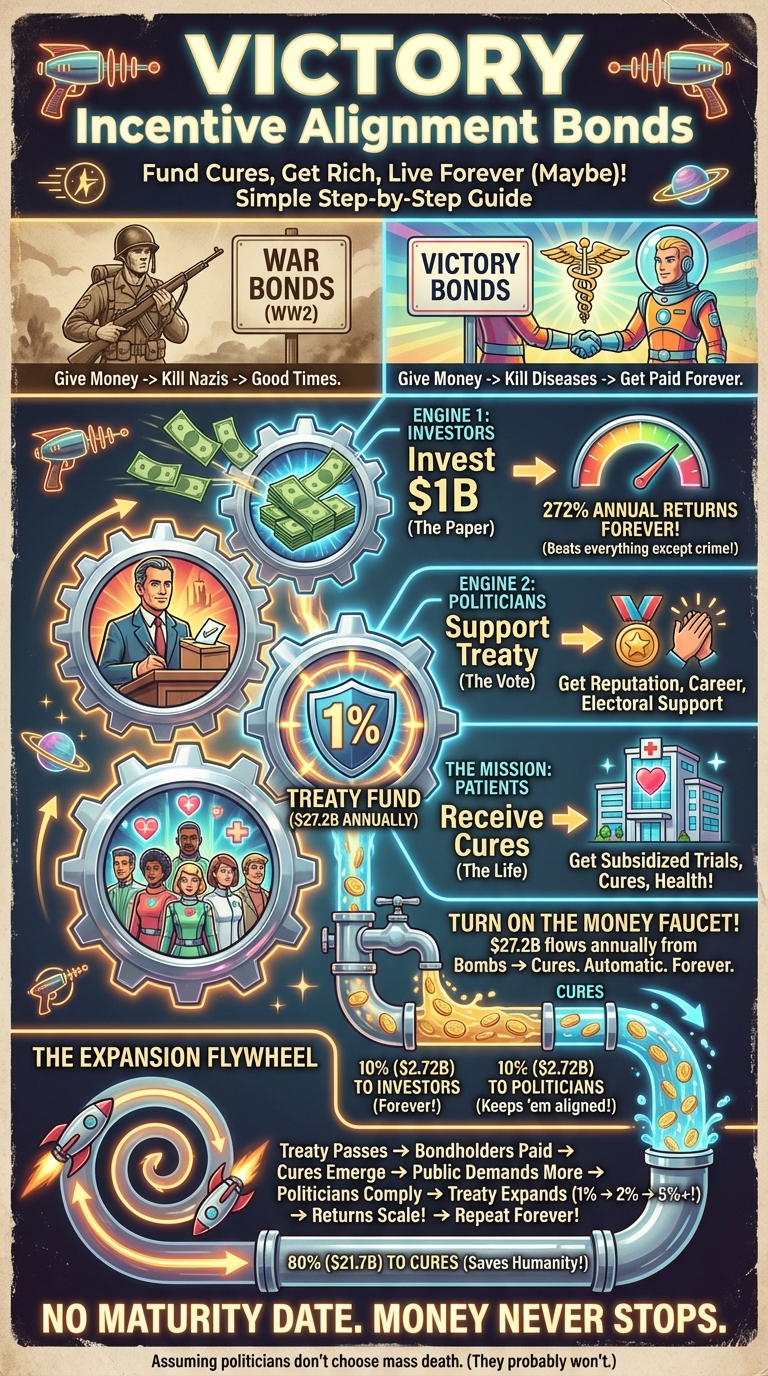 VICTORY
Incentive Alignment Bonds

Fund Cures, Get Rich, Live Forever (Maybe)!
Simple Step-by-Step Guide

WAR BONDS (WW2)

Give Money -> Kill Nazis -> Good Times.

VICTORY BONDS

Give Money -> Kill Diseases -> Get Paid Forever.

ENGINE 1: INVESTORS
Invest $1B
(The Paper)

272% ANNUAL RETURNS FOREVER!
(Beats everything except crime!)

ENGINE 2: POLITICIANS
Support Treaty
(The Vote)

Get Reputation, Career, Electoral Support

1%
TREATY FUND
($27.2B ANNUALLY)

THE MISSION: PATIENTS
Receive Cures
(The Life)

Get Subsidized Trials, Cures, Health!

TURN ON THE MONEY FAUCET!
$27.2B flows annually from Bombs → Cures. Automatic. Forever.

CURES

THE EXPANSION FLYWHEEL

10% ($2.72B) TO INVESTORS (Forever!)

10% ($2.72B) TO POLITICIANS (Keeps 'em aligned!)

Treaty Passes → Bondholders Paid → Cures Emerge → Public Demands More → Politicians Comply → Treaty Expands (1% → 2% → 5%+!) → Returns Scale! → Repeat Forever!

80% ($21.7B) TO CURES (Saves Humanity!)

NO MATURITY DATE. MONEY NEVER STOPS.

Assuming politicians don't choose mass death. (They probably won't.)