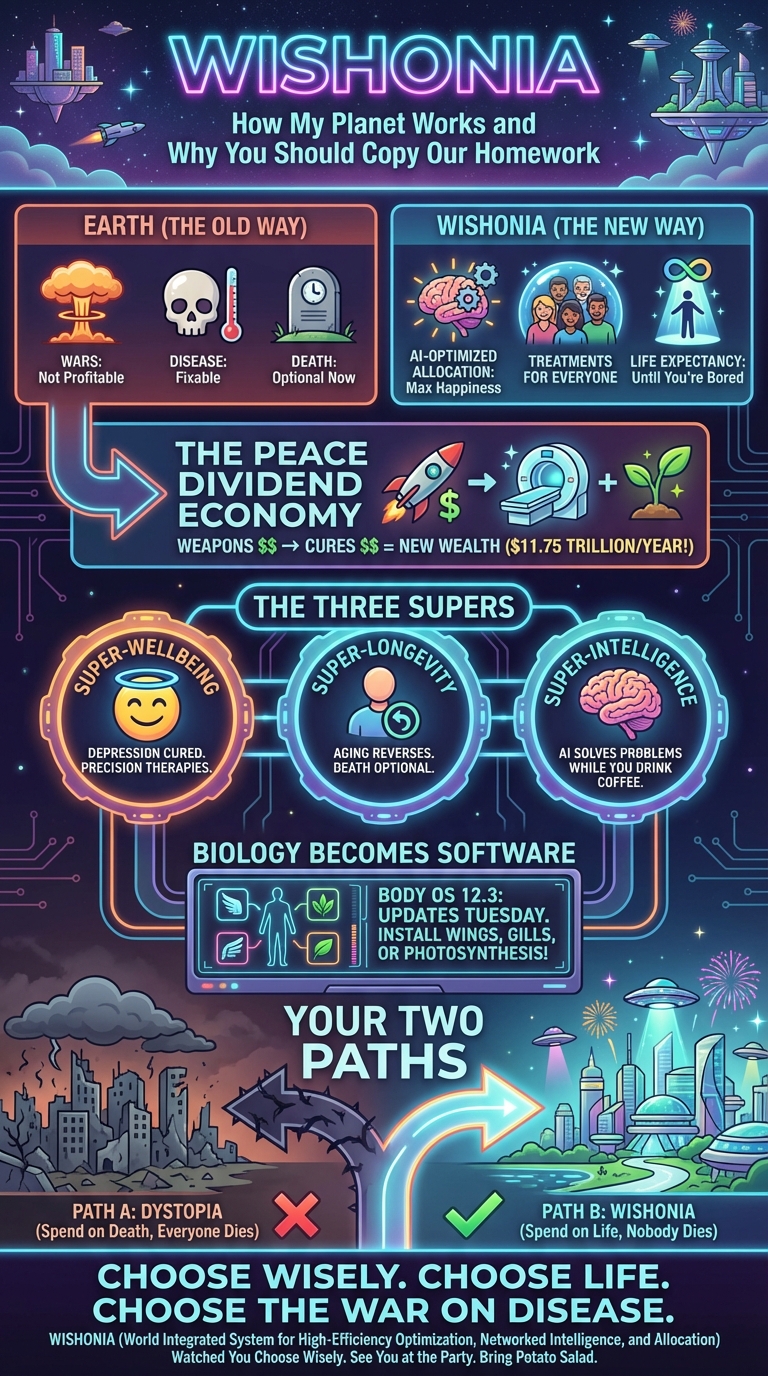 WISHONIA

How My Planet Works and Why You Should Copy Our Homework

EARTH (THE OLD WAY)

WARS: Not Profitable

DISEASE: Fixable

DEATH: Optional Now

WISHONIA (THE NEW WAY)

AI-OPTIMIZED ALLOCATION: Max Happiness

TREATMENTS FOR EVERYONE

LIFE EXPECTANCY: Until You're Bored

THE PEACE DIVIDEND ECONOMY

$ → +

WEAPONS $$ → CURES $$ = NEW WEALTH ($11.75 TRILLION/YEAR!)

THE THREE SUPERS

SUPER-WELLBEING

DEPRESSION CURED. PRECISION THERAPIES.

SUPER-LONGEVITY

AGING REVERSES. DEATH OPTIONAL.

SUPER-INTELLIGENCE

AI SOLVES PROBLEMS WHILE YOU DRINK COFFEE.

BIOLOGY BECOMES SOFTWARE

BODY OS 12.3: UPDATES TUESDAY. INSTALL WINGS, GILLS, OR PHOTOSYNTHESIS!

YOUR TWO PATHS

PATH A: DYSTOPIA (Spend on Death, Everyone Dies)

PATH B: WISHONIA (Spend on Life, Nobody Dies)

CHOOSE WISELY. CHOOSE LIFE. CHOOSE THE WAR ON DISEASE.

WISHONIA (World Integrated System for High-Efficiency Optimization, Networked Intelligence, and Allocation) Watched You Choose Wisely. See You at the Party. Bring Potato Salad.