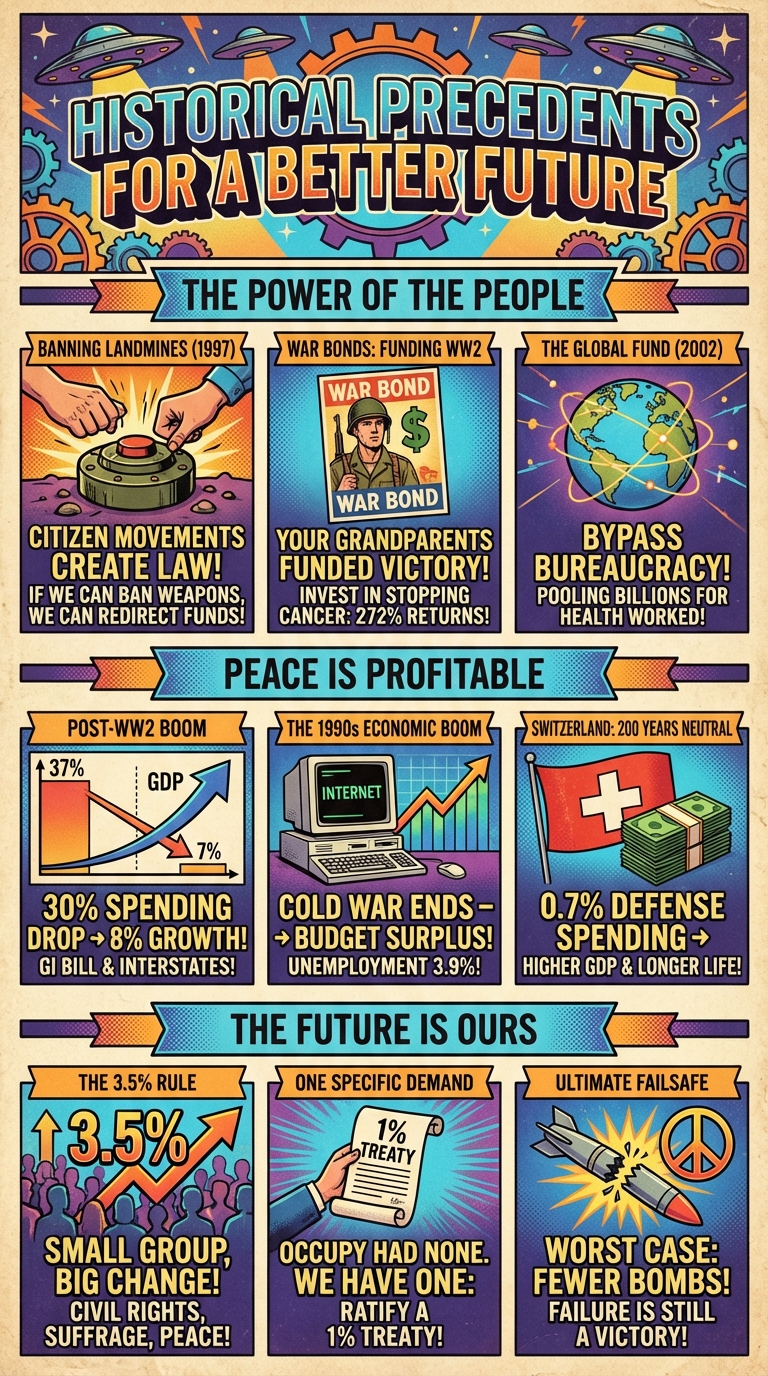 HISTORICAL PRECEDENTS FOR A BETTER FUTURE

THE POWER OF THE PEOPLE

BANNING LANDMINES (1997)

CITIZEN MOVEMENTS CREATE LAW!
IF WE CAN BAN WEAPONS, WE CAN REDIRECT FUNDS!

WAR BONDS: FUNDING WW2

WAR BOND
$
WAR BOND

YOUR GRANDPARENTS FUNDED VICTORY!
INVEST IN STOPPING CANCER: 272% RETURNS!

THE GLOBAL FUND (2002)

BYPASS BUREAUCRACY!
POOLING BILLIONS FOR HEALTH WORKED!

PEACE IS PROFITABLE

POST-WW2 BOOM

37%
GDP
7%

30% SPENDING DROP → 8% GROWTH!
GI BILL & INTERSTATES!

THE 1990s ECONOMIC BOOM

INTERNET

COLD WAR ENDS – → BUDGET SURPLUS!
UNEMPLOYMENT 3.9%!

SWITZERLAND: 200 YEARS NEUTRAL

0.7% DEFENSE SPENDING → HIGHER GDP & LONGER LIFE!

THE FUTURE IS OURS

THE 3.5% RULE

3.5%

SMALL GROUP, BIG CHANGE!
CIVIL RIGHTS, SUFFRAGE, PEACE!

ONE SPECIFIC DEMAND

1% TREATY

OCCUPY HAD NONE. WE HAVE ONE:
RATIFY A 1% TREATY!

ULTIMATE FAILSAFE

WORST CASE: FEWER BOMBS!
FAILURE IS STILL A VICTORY!