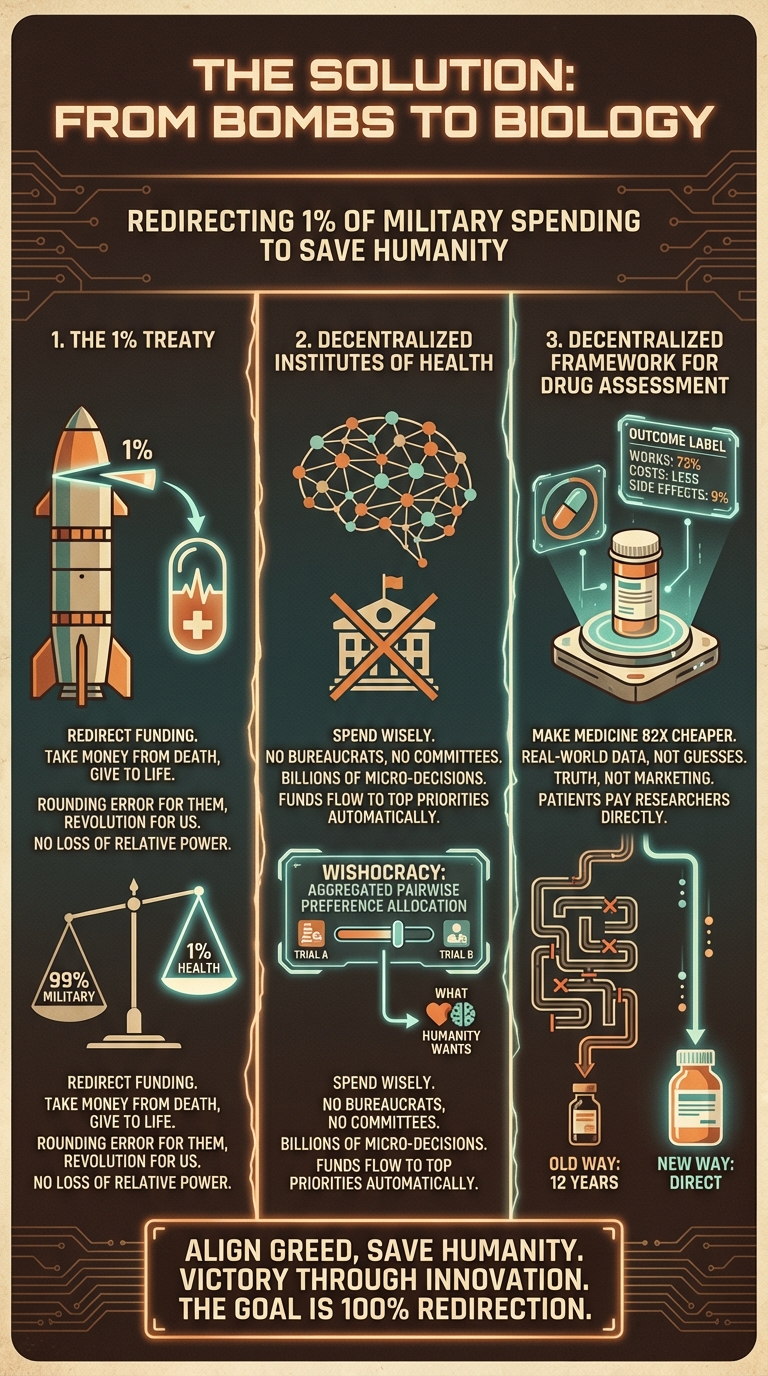 THE SOLUTION:
FROM BOMBS TO BIOLOGY

REDIRECTING 1% OF MILITARY SPENDING TO SAVE HUMANITY

1. THE 1% TREATY

1%

REDIRECT FUNDING.
TAKE MONEY FROM DEATH, GIVE TO LIFE.
ROUNDING ERROR FOR THEM, REVOLUTION FOR US.
NO LOSS OF RELATIVE POWER.

99% MILITARY

1% HEALTH

REDIRECT FUNDING.
TAKE MONEY FROM DEATH, GIVE TO LIFE.
ROUNDING ERROR FOR THEM, REVOLUTION FOR US.
NO LOSS OF RELATIVE POWER.

2. DECENTRALIZED INSTITUTES OF HEALTH

SPEND WISELY.
NO BUREAUCRATS, NO COMMITTEES.
BILLIONS OF MICRO-DECISIONS.
FUNDS FLOW TO TOP PRIORITIES AUTOMATICALLY.

WISHOCRACY:
AGGREGATED PAIRWISE PREFERENCE ALLOCATION

TRIAL A

TRIAL B

WHAT HUMANITY WANTS

SPEND WISELY.
NO BUREAUCRATS, NO COMMITTEES.
BILLIONS OF MICRO-DECISIONS.
FUNDS FLOW TO TOP PRIORITIES AUTOMATICALLY.

3. DECENTRALIZED FRAMEWORK FOR DRUG ASSESSMENT

OUTCOME LABEL
WORKS: 78%
COSTS: LESS
SIDE EFFECTS: 9%

MAKE MEDICINE 82X CHEAPER.
REAL-WORLD DATA, NOT GUESSES.
TRUTH, NOT MARKETING.
PATIENTS PAY RESEARCHERS DIRECTLY.

OLD WAY: 12 YEARS

NEW WAY: DIRECT

ALIGN GREED, SAVE HUMANITY.
VICTORY THROUGH INNOVATION.
THE GOAL IS 100% REDIRECTION.