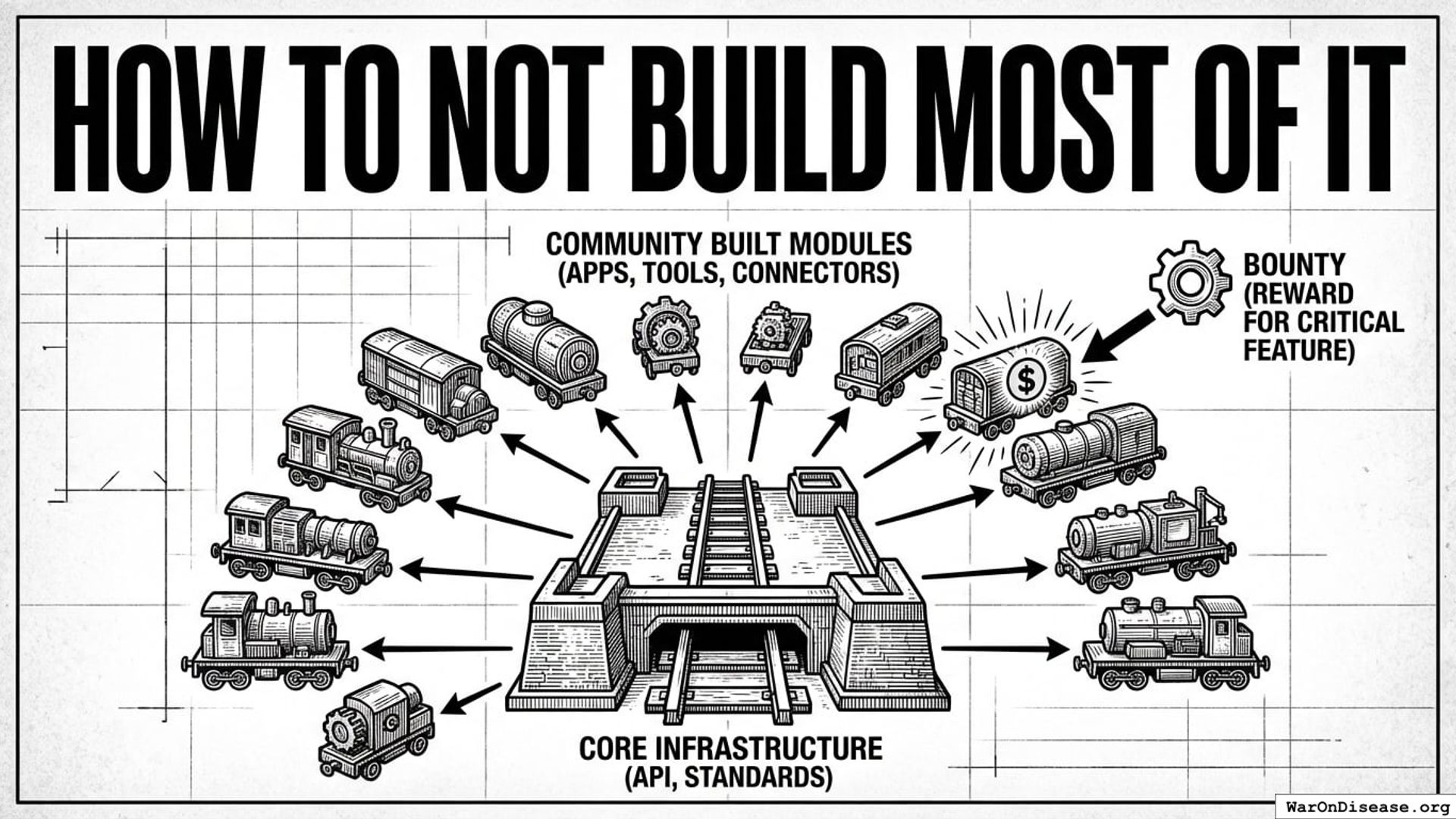 HOW TO NOT BUILD MOST OF IT

COMMUNITY BUILT MODULES (APPS, TOOLS, CONNECTORS)

BOUNTY (REWARD FOR CRITICAL FEATURE)

$

CORE INFRASTRUCTURE (API, STANDARDS)

WarOnDisease.org